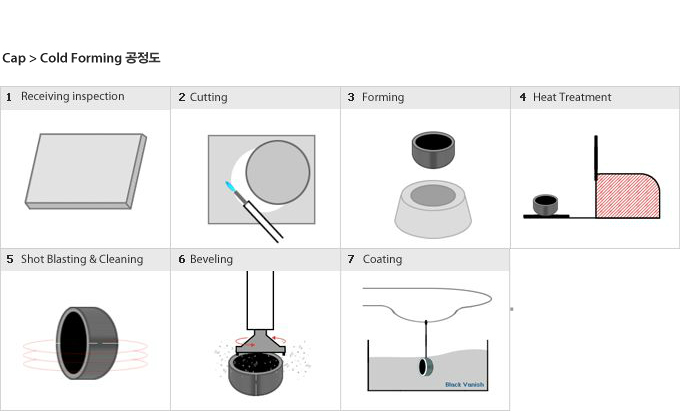 Cap > Cold Forming 공정도

1 Receiving inspection

2 Cutting

3 Forming

4 Heat Treatment

5 Shot Blasting & Cleaning

6 Beveling

7 Coating

Black Vanish